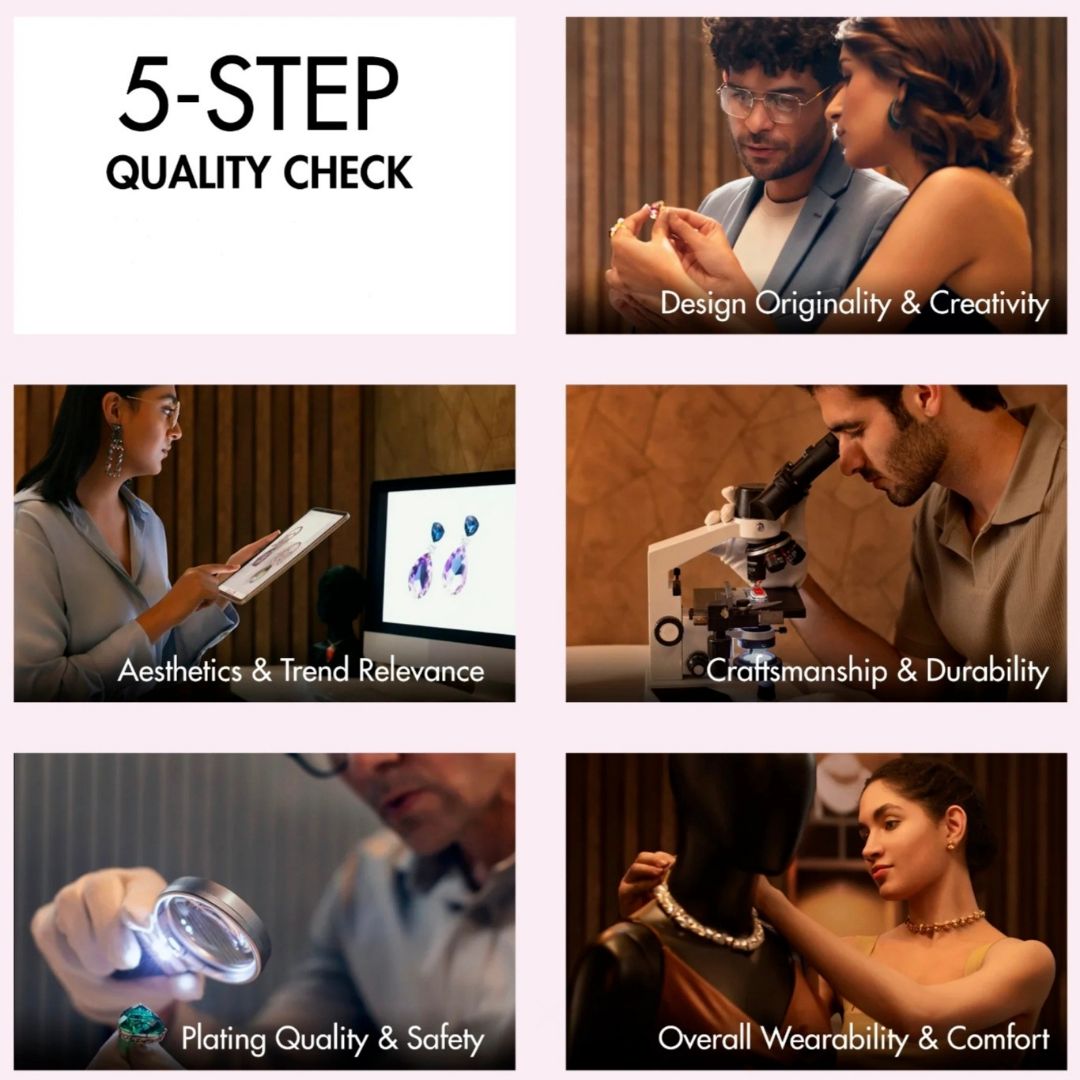 5-STEP
QUALITY CHECK

Design Originality & Creativity

Aesthetics & Trend Relevance

Craftsmanship & Durability

Plating Quality & Safety

Overall Wearability & Comfort